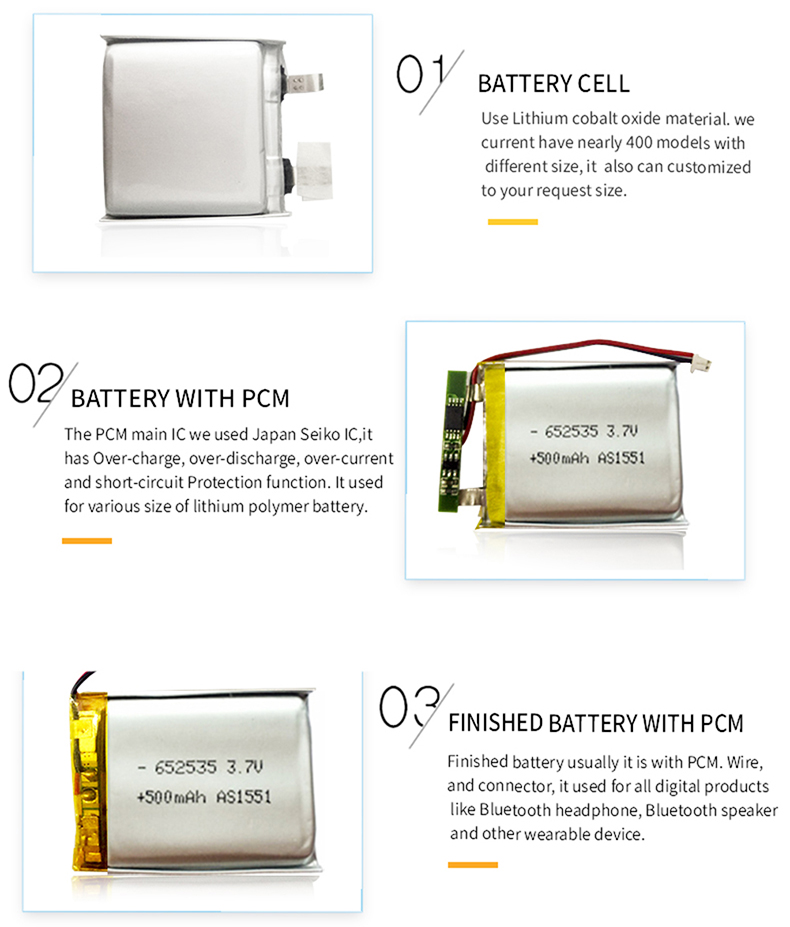 01

BATTERY CELL

Use Lithium cobalt oxide material. we current have nearly 400 models with different size, it also can customized to your request size.

02

BATTERY WITH PCM

The PCM main IC we used Japan Seiko IC,it has Over-charge, over-discharge, over-current and short-circuit Protection function. It used for various size of lithium polymer battery.

- 652535 3.7V
+500mAh AS1551

- 652535 3.7V
+500mAh AS1551

03

FINISHED BATTERY WITH PCM

Finished battery usually it is with PCM. Wire, and connector, it used for all digital products like Bluetooth headphone, Bluetooth speaker and other wearable device.